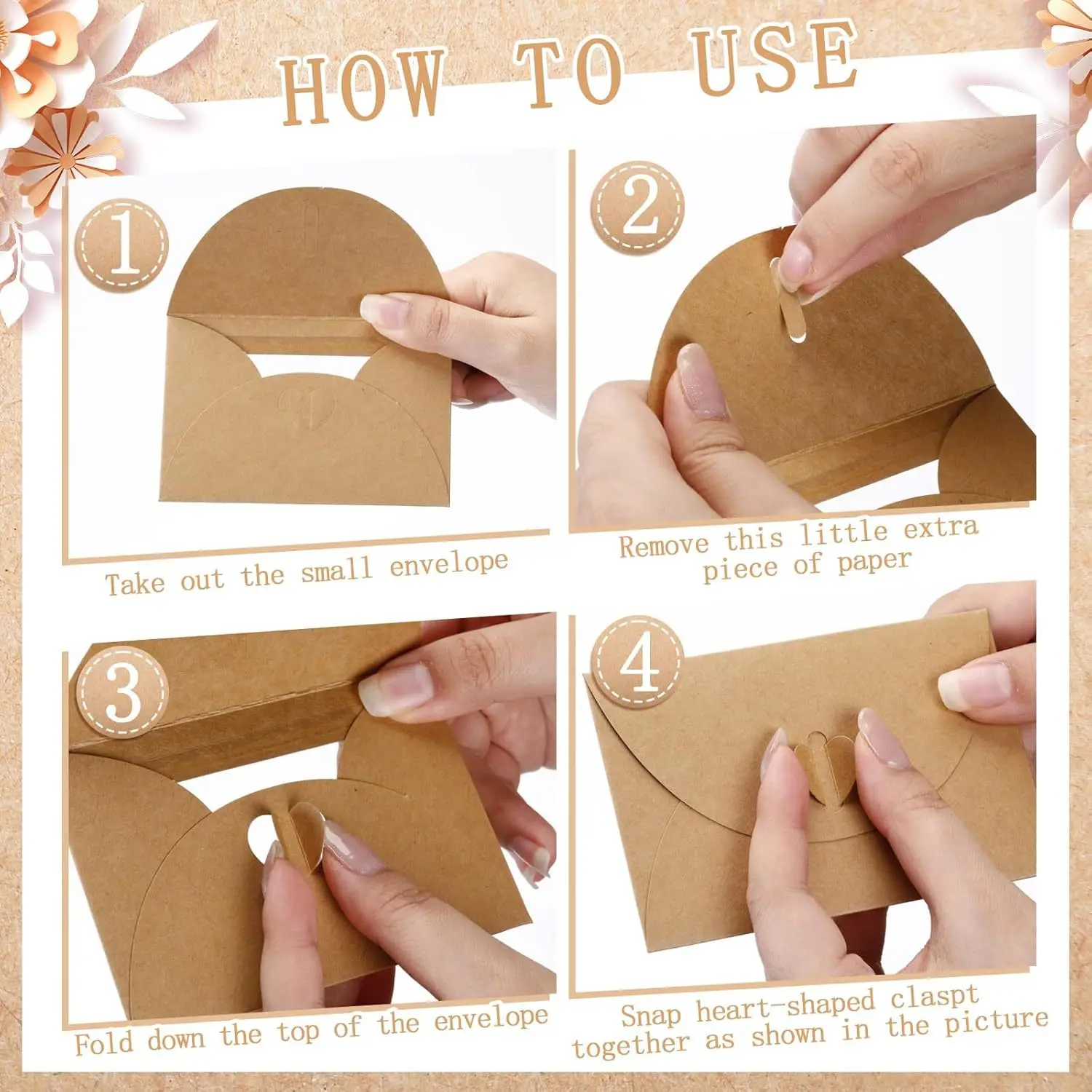 HOW TO USE

1

Take out the small envelope

2

Remove this little extra piece of paper

3

Fold down the top of the envelope

4

Snap heart-shaped claspt together as shown in the picture